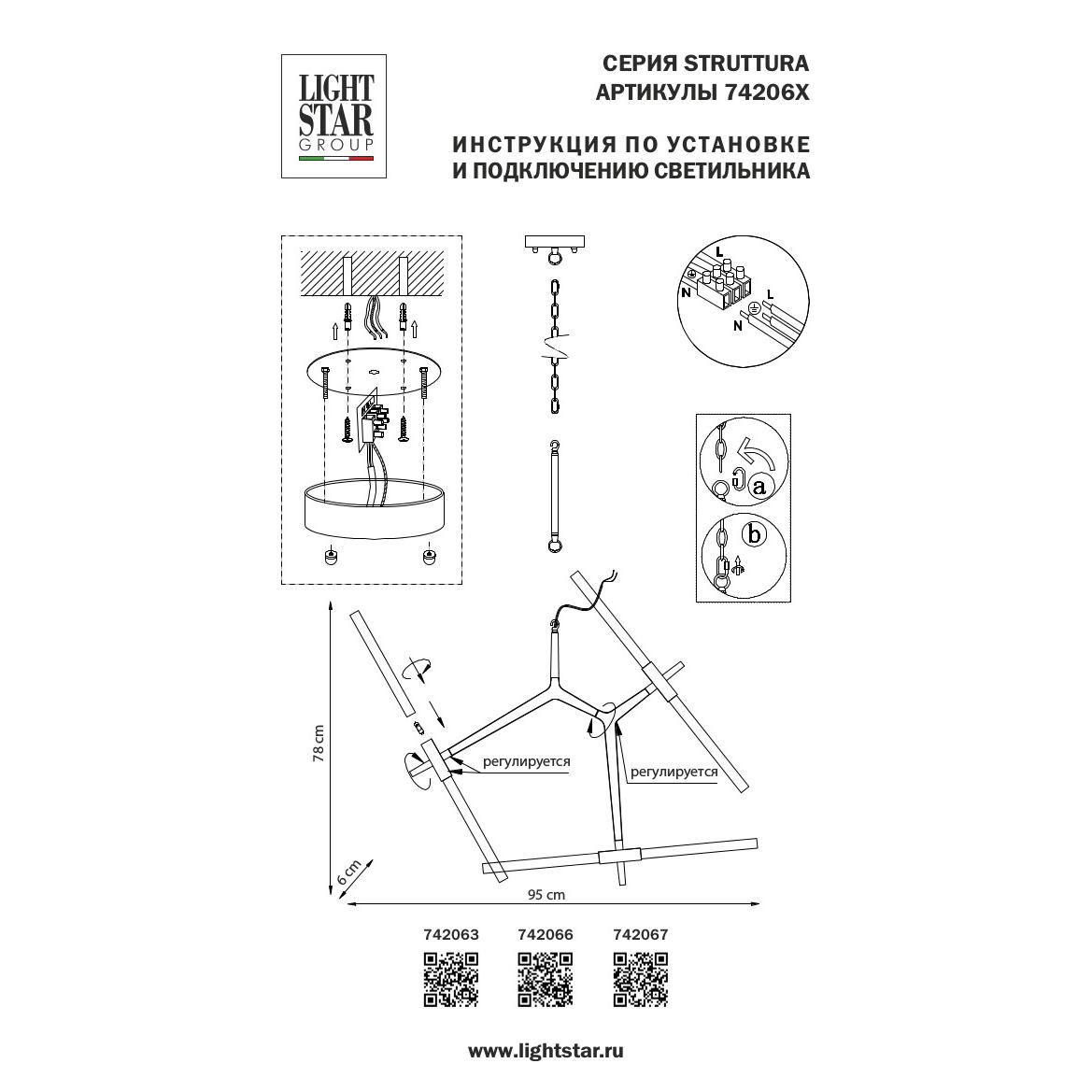 LIGHT STAR GROUP

СЕРИЯ STRUTTURA
АРТИКУЛЫ 74206X

ИНСТРУКЦИЯ ПО УСТАНОВКЕ
И ПОДКЛЮЧЕНИЮ СВЕТИЛЬНИКА

L
N
L
N

a
b

78 cm
6 cm
95 cm

регулируется
регулируется

742063 742066 742067

www.lightstar.ru