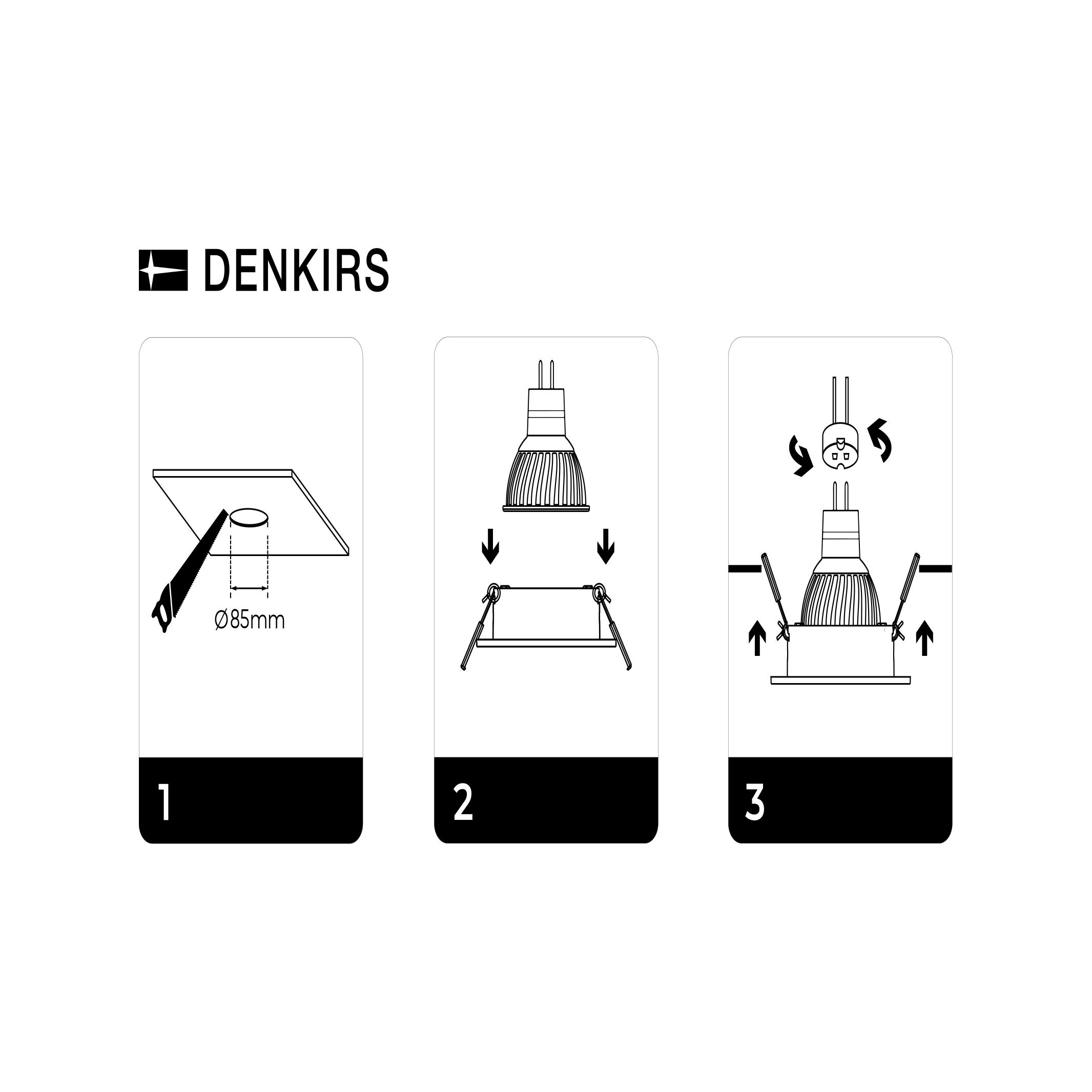 DENKIRS

Ø85mm

1

2

3