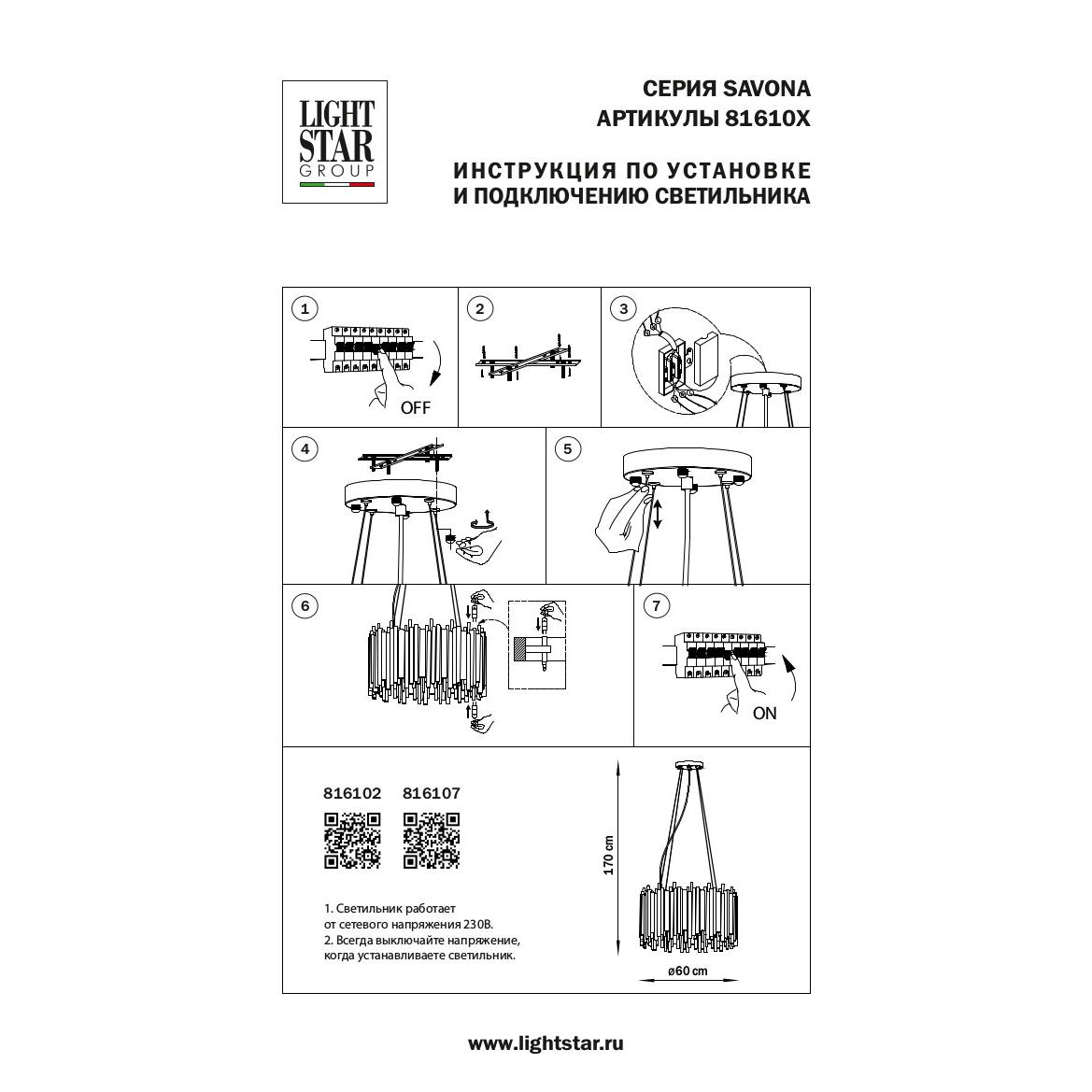 LIGHT STAR GROUP

СЕРИЯ SAVONA
АРТИКУЛЫ 81610X

ИНСТРУКЦИЯ ПО УСТАНОВКЕ
И ПОДКЛЮЧЕНИЮ СВЕТИЛЬНИКА

1

OFF

2

3

4

5

6

7

ON

816102 816107

1. Светильник работает от сетевого напряжения 230В.
2. Всегда выключайте напряжение, когда устанавливаете светильник.

170 cm

ø60 cm

www.lightstar.ru