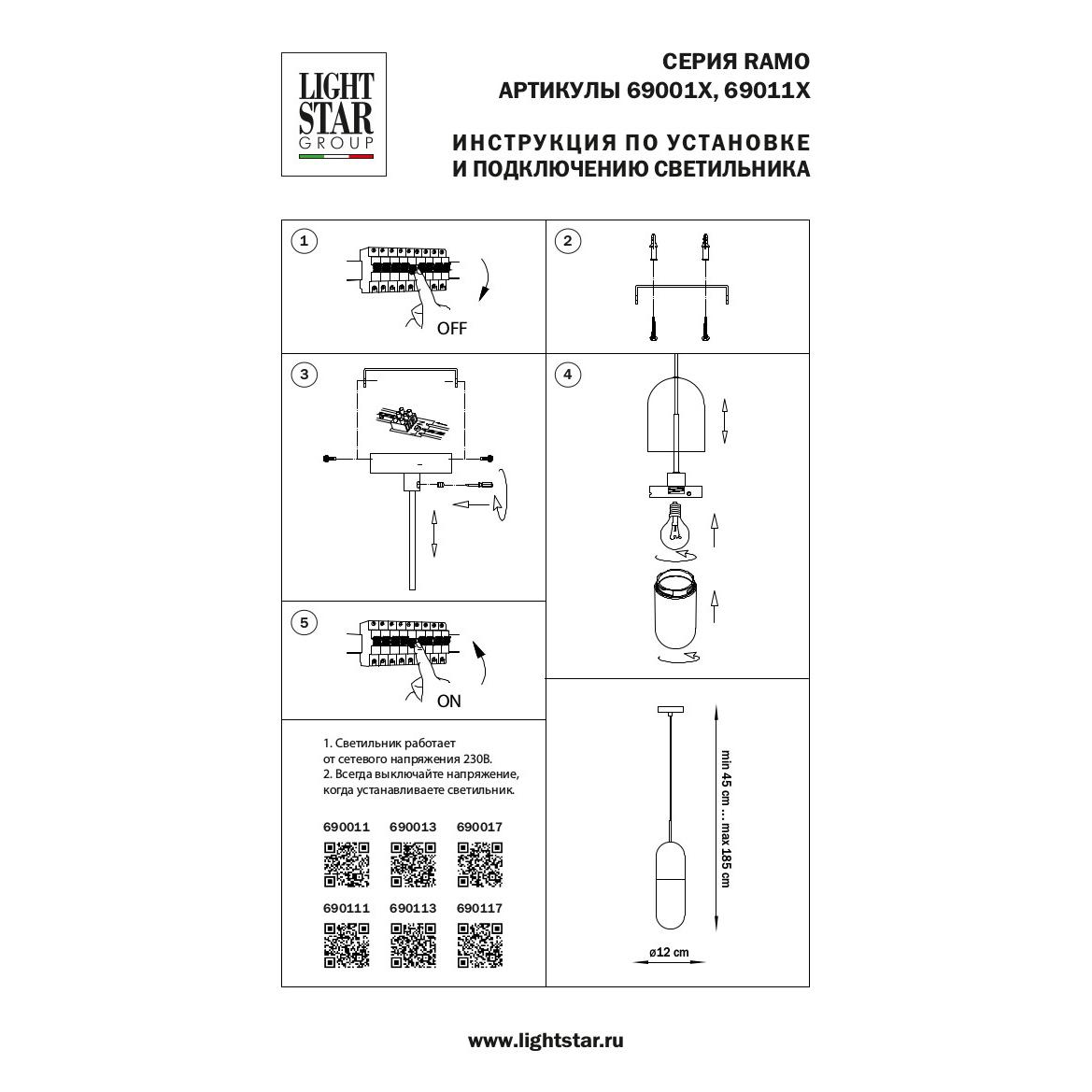 LIGHT STAR GROUP

СЕРИЯ RAMO
АРТИКУЛЫ 69001X, 69011X

ИНСТРУКЦИЯ ПО УСТАНОВКЕ
И ПОДКЛЮЧЕНИЮ СВЕТИЛЬНИКА

1

OFF

2

3

4

5

ON

1. Светильник работает от сетевого напряжения 230В.
2. Всегда выключайте напряжение, когда устанавливаете светильник.

690011 690013 690017

690111 690113 690117

min 45 cm ... max 185 cm

ø12 cm

www.lightstar.ru