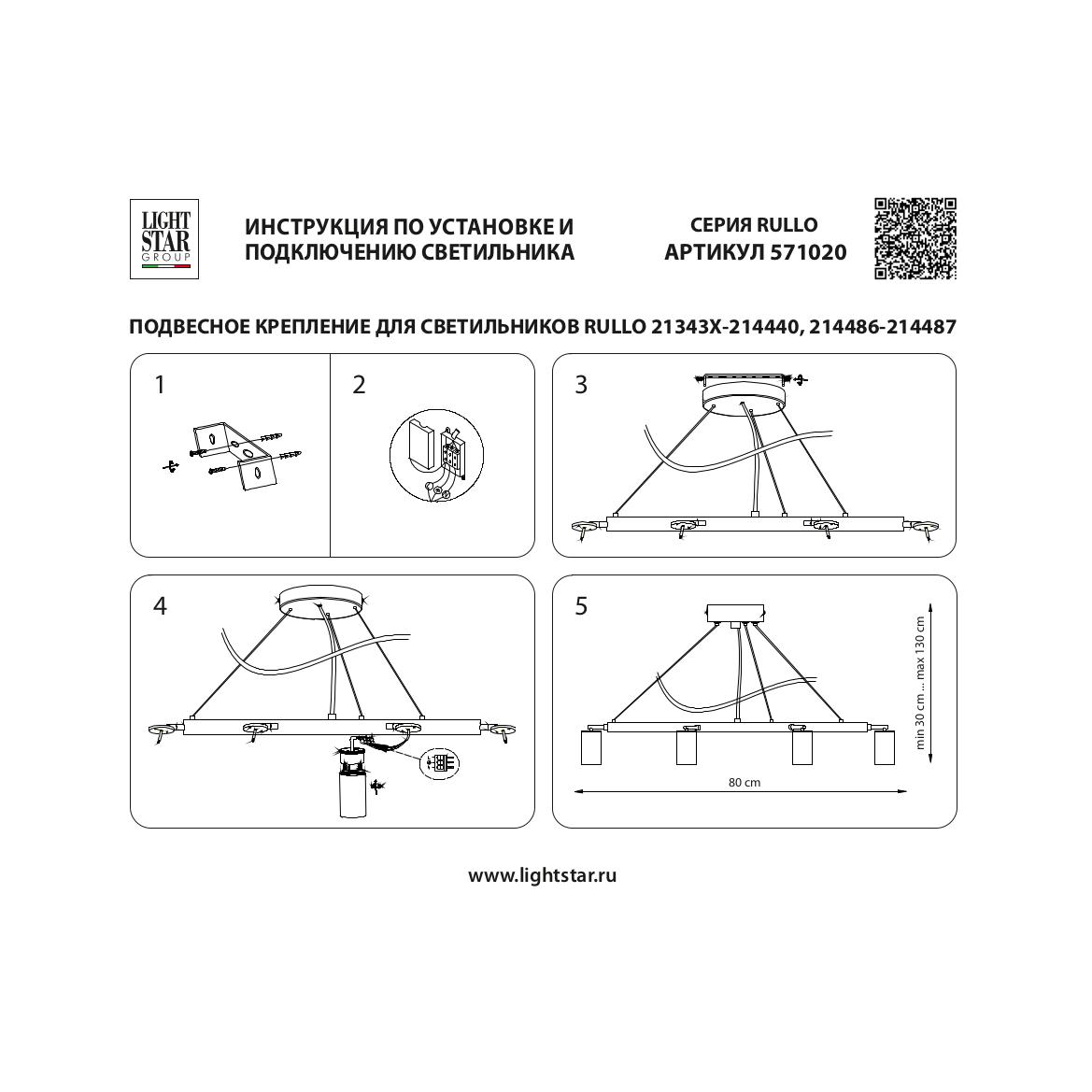 LIGHT STAR GROUP

ИНСТРУКЦИЯ ПО УСТАНОВКЕ И ПОДКЛЮЧЕНИЮ СВЕТИЛЬНИКА

СЕРИЯ RULLO
АРТИКУЛ 571020

ПОДВЕСНОЕ КРЕПЛЕНИЕ ДЛЯ СВЕТИЛЬНИКОВ RULLO 21343X-214440, 214486-214487

1

2

3

4

5

min 30 cm ... max 130 cm

80 cm

www.lightstar.ru