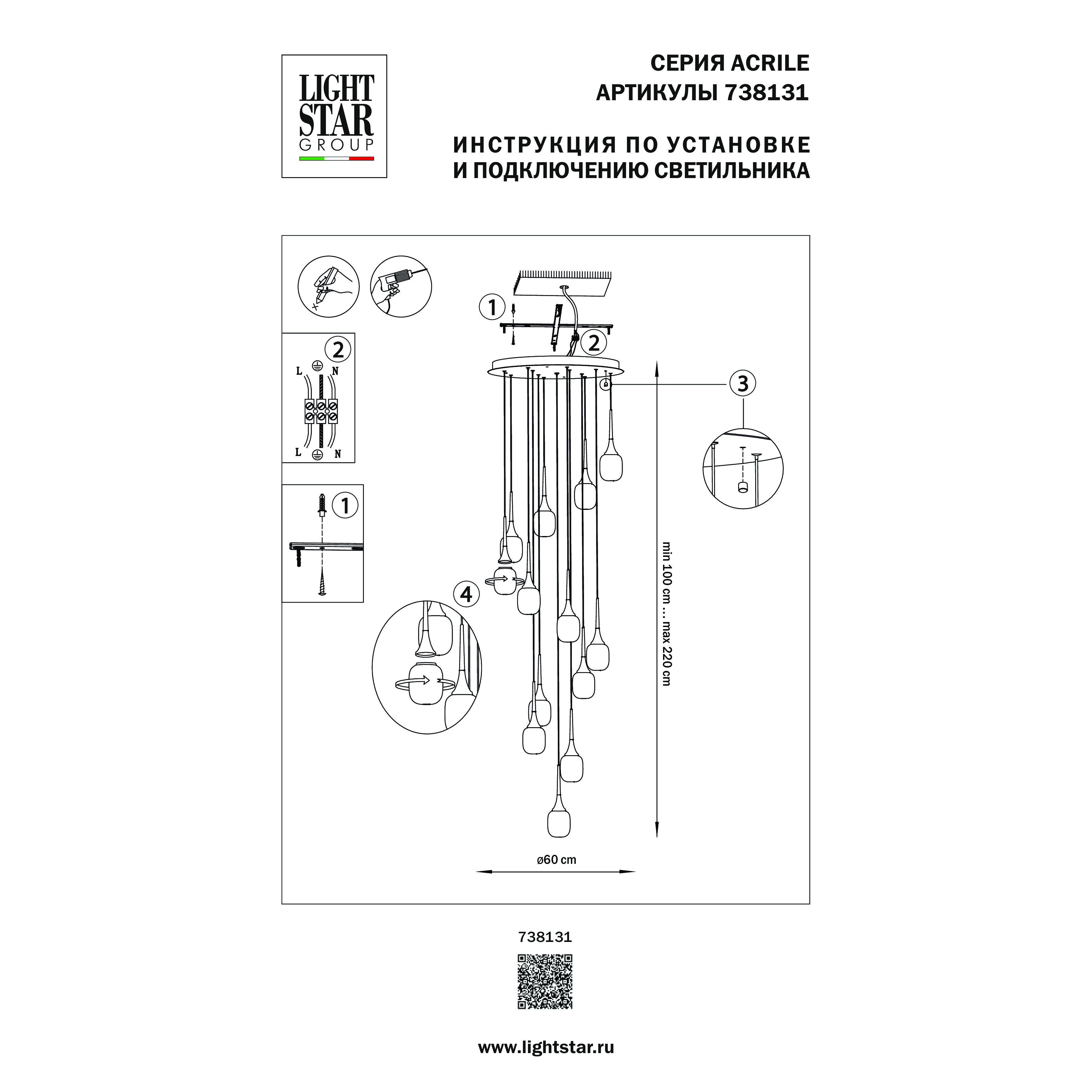 LIGHT STAR GROUP

СЕРИЯ ACRILE
АРТИКУЛЫ 738131

ИНСТРУКЦИЯ ПО УСТАНОВКЕ
И ПОДКЛЮЧЕНИЮ СВЕТИЛЬНИКА

2
L N
L N

1

1

2

3

4

min 100 cm ... max 220 cm

ø60 cm

738131

www.lightstar.ru