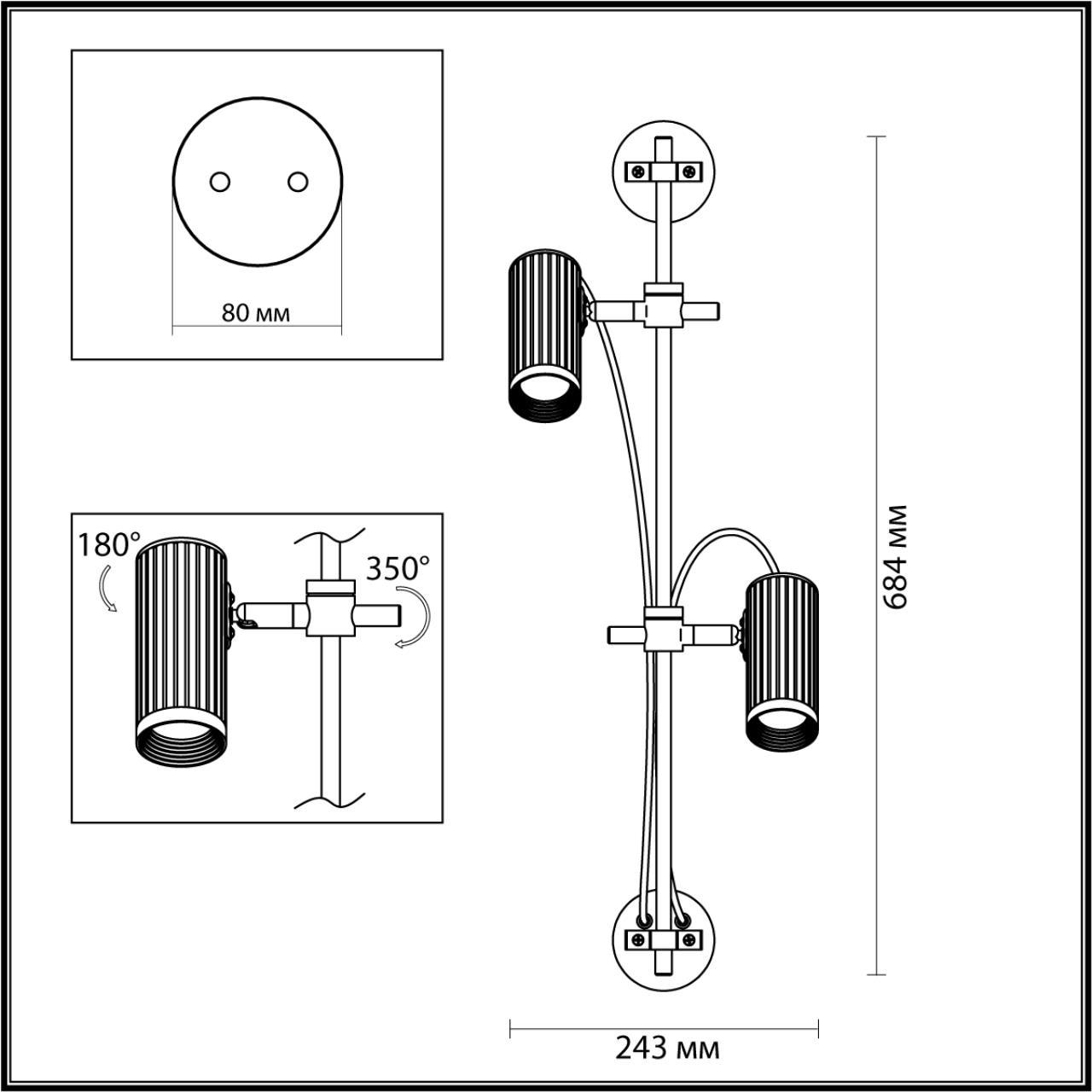 80 мм

180°

350°

684 мм

243 мм