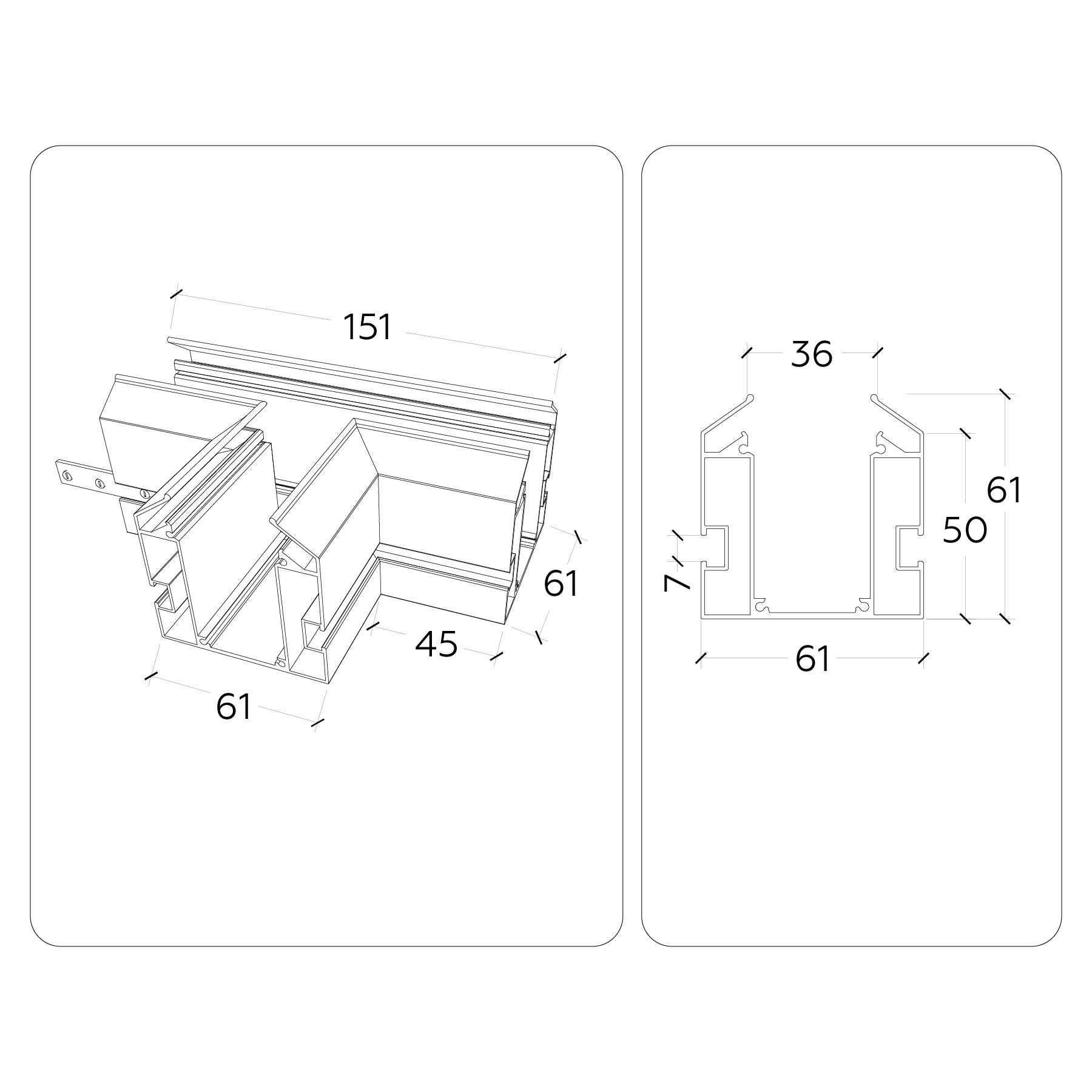 151
61
45
61

36
61
50
7
61