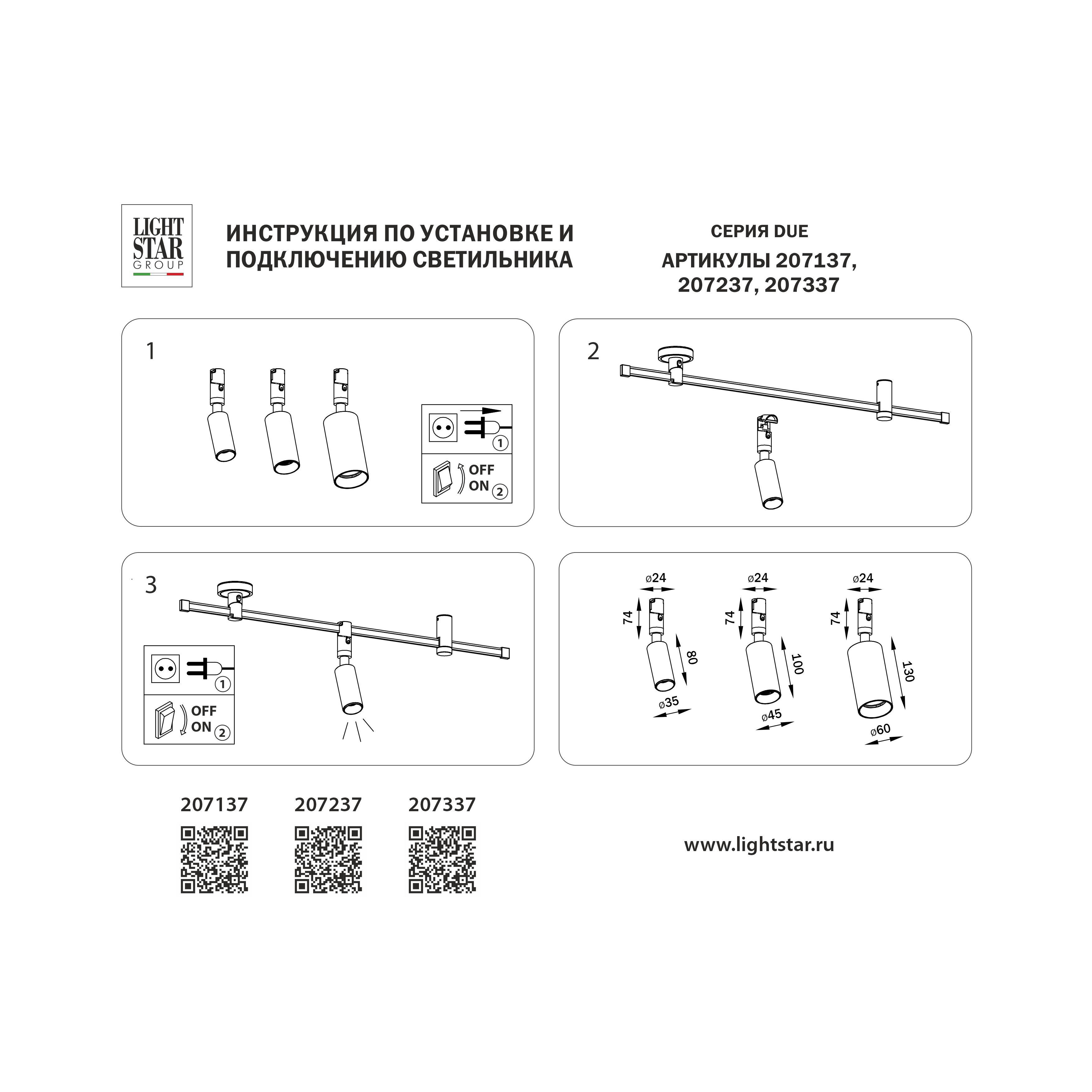 LIGHT STAR GROUP

ИНСТРУКЦИЯ ПО УСТАНОВКЕ И ПОДКЛЮЧЕНИЮ СВЕТИЛЬНИКА

СЕРИЯ DUE

АРТИКУЛЫ 207137, 207237, 207337

1

1
OFF
ON 2

2

3

1
OFF
ON 2

ø24
74
80
ø35

ø24
74
100
ø45

ø24
74
130
ø60

207137

207237

207337

www.lightstar.ru