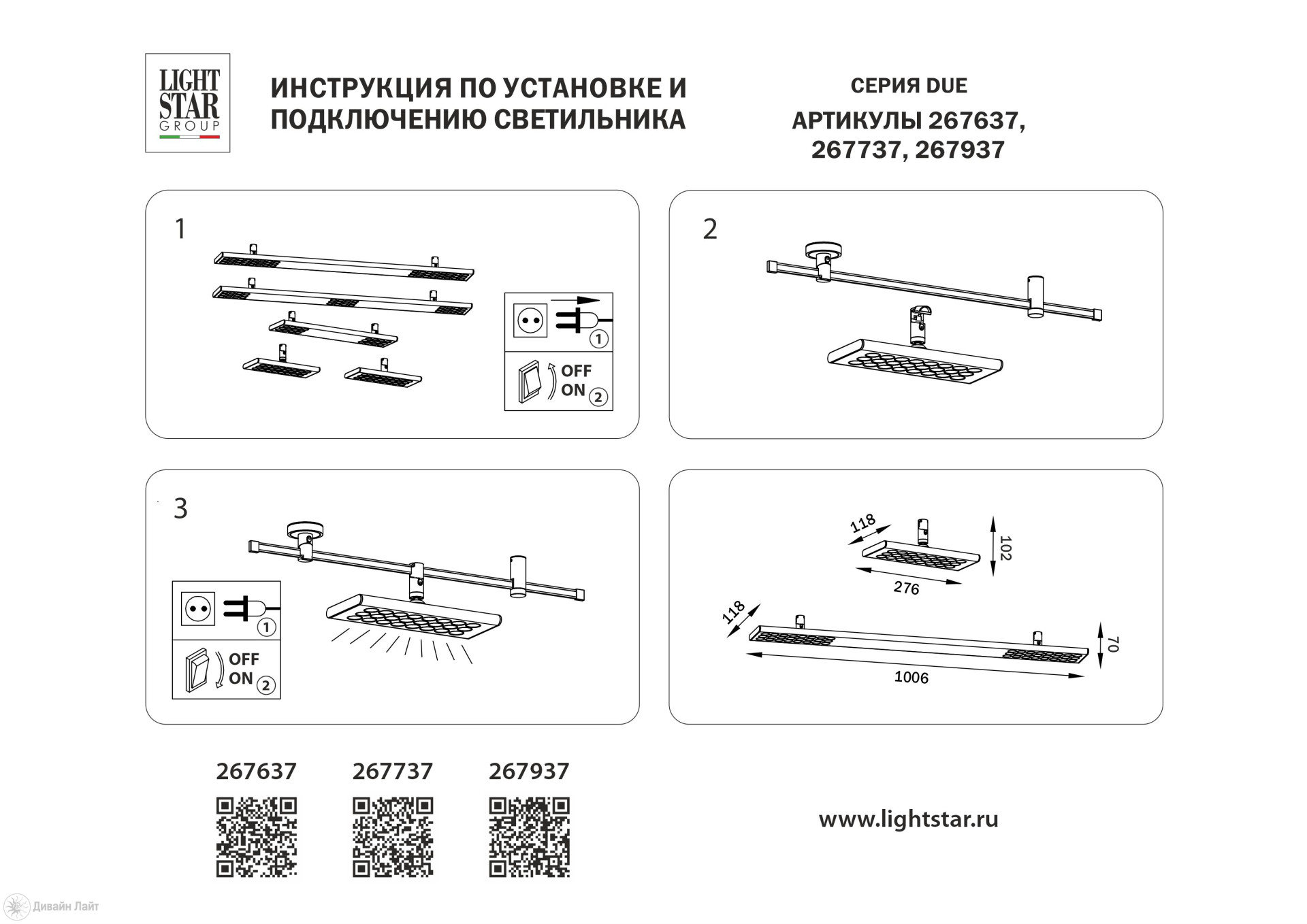 LIGHT STAR GROUP

ИНСТРУКЦИЯ ПО УСТАНОВКЕ И ПОДКЛЮЧЕНИЮ СВЕТИЛЬНИКА

СЕРИЯ DUE

АРТИКУЛЫ 267637, 267737, 267937

1

1

OFF
ON 2

2

3

1

OFF
ON 2

118

102

276

118

70

1006

267637

267737

267937

www.lightstar.ru

Дивайн Лайт