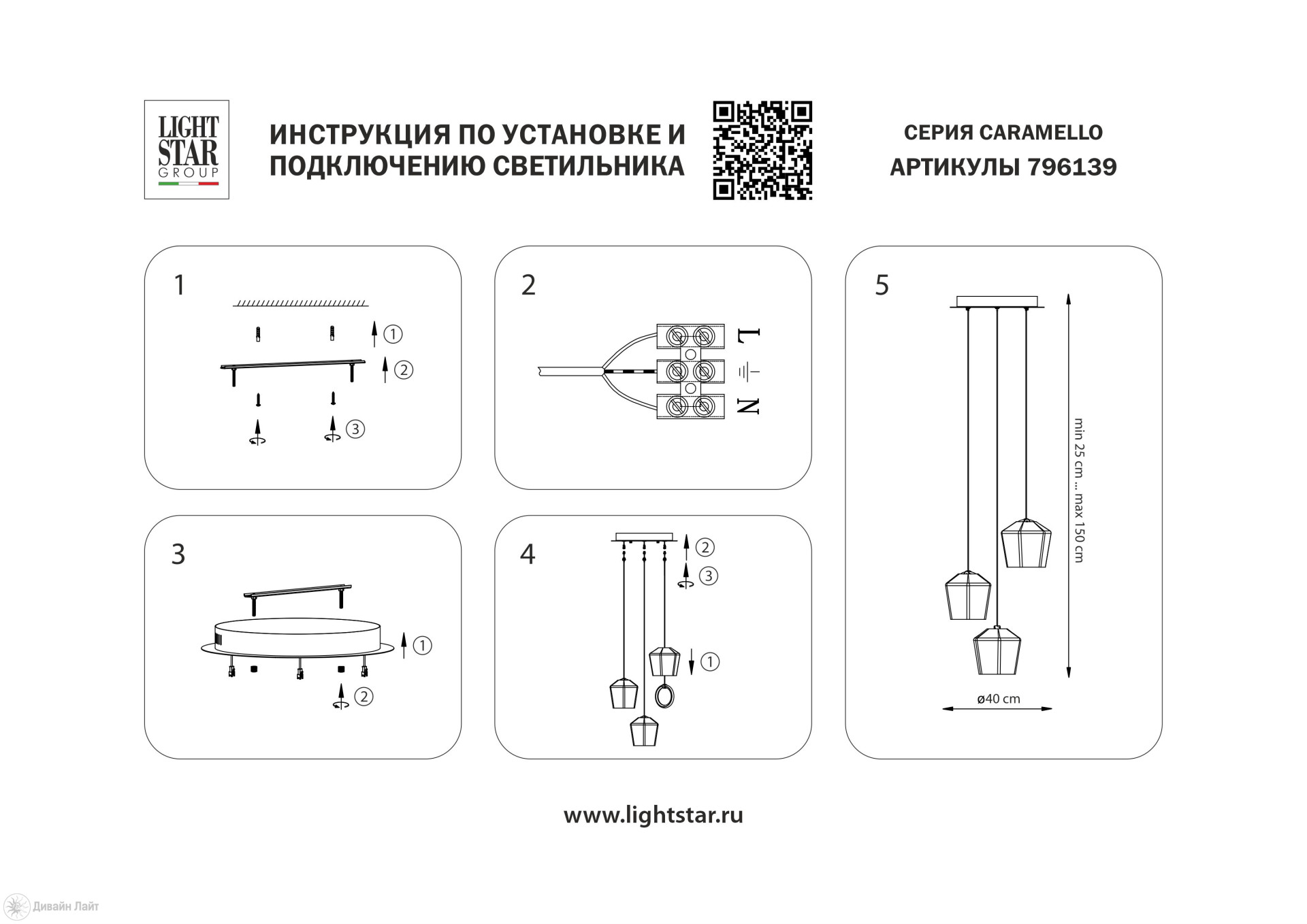 LIGHT STAR GROUP

ИНСТРУКЦИЯ ПО УСТАНОВКЕ И ПОДКЛЮЧЕНИЮ СВЕТИЛЬНИКА

СЕРИЯ CARAMELLO
АРТИКУЛЫ 796139

1
①
②
③

2
L
N

3
①
②

4
②
③
①

5
min 25 cm ... max 150 cm
ø40 cm

www.lightstar.ru

Дивайн Лайт