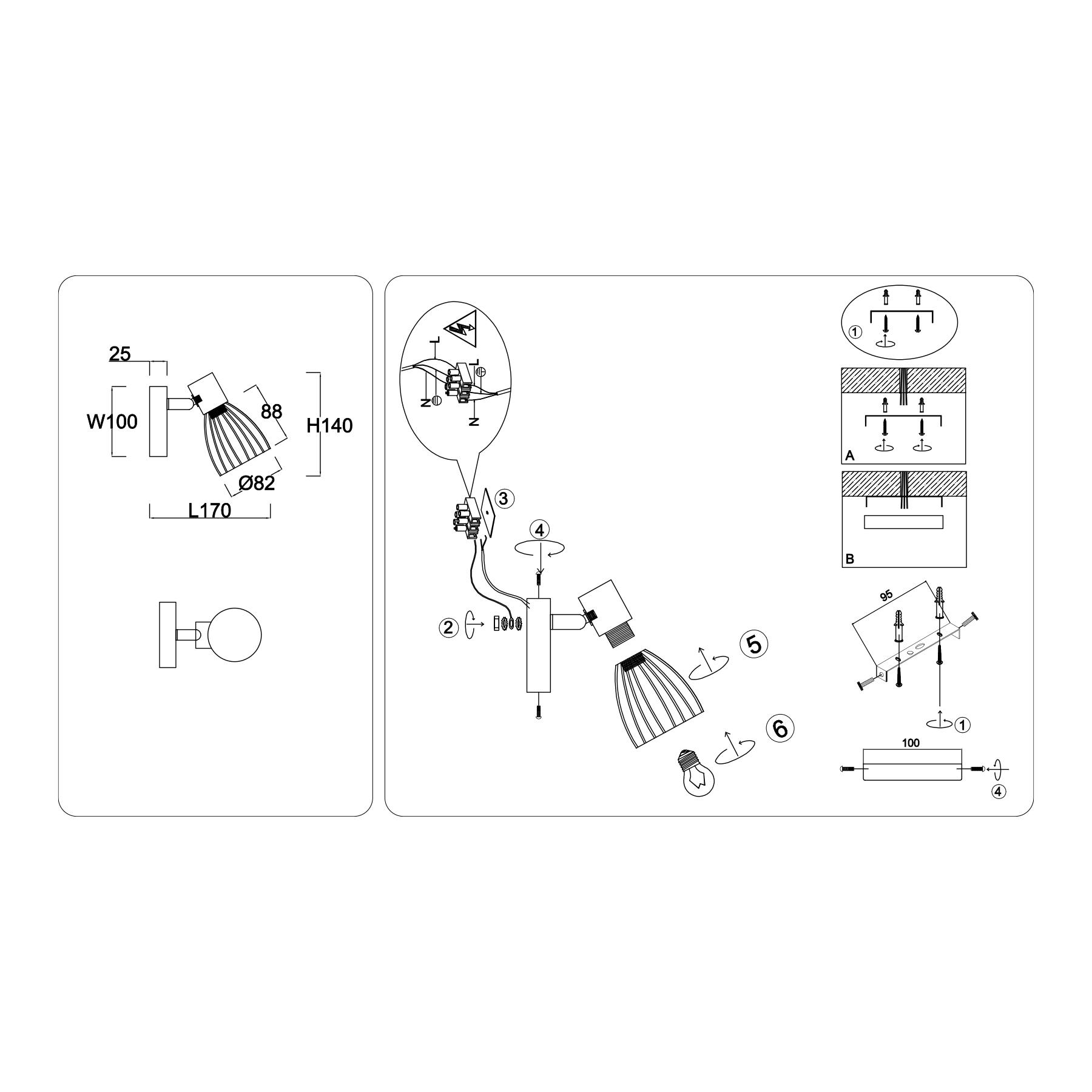 25
W100
88
H140
Ø82
L170

L
L
N
N
3
4
2
5
6

①
A
B
95
①
100
④