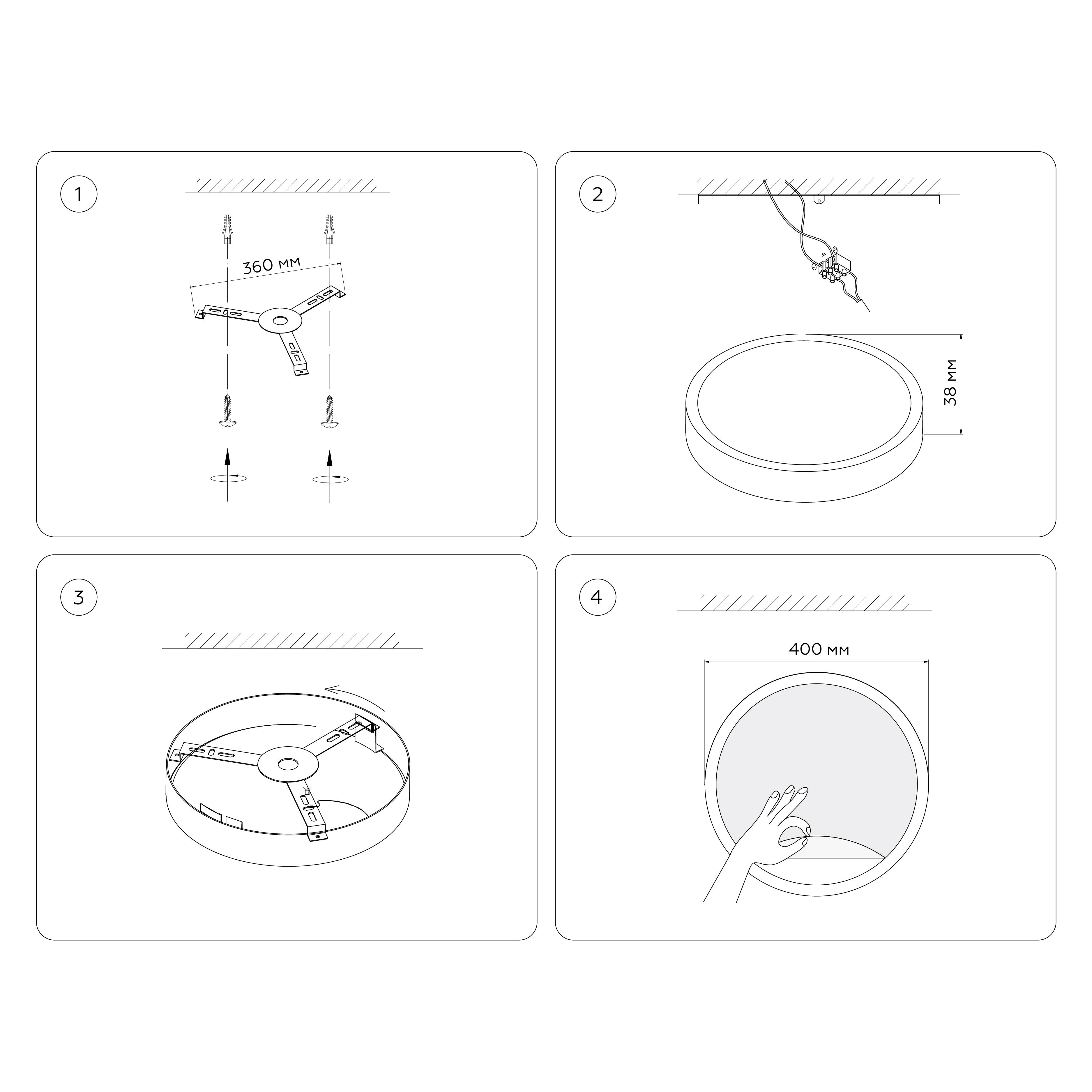 1

360 мм

2

38 мм

3

4

400 мм