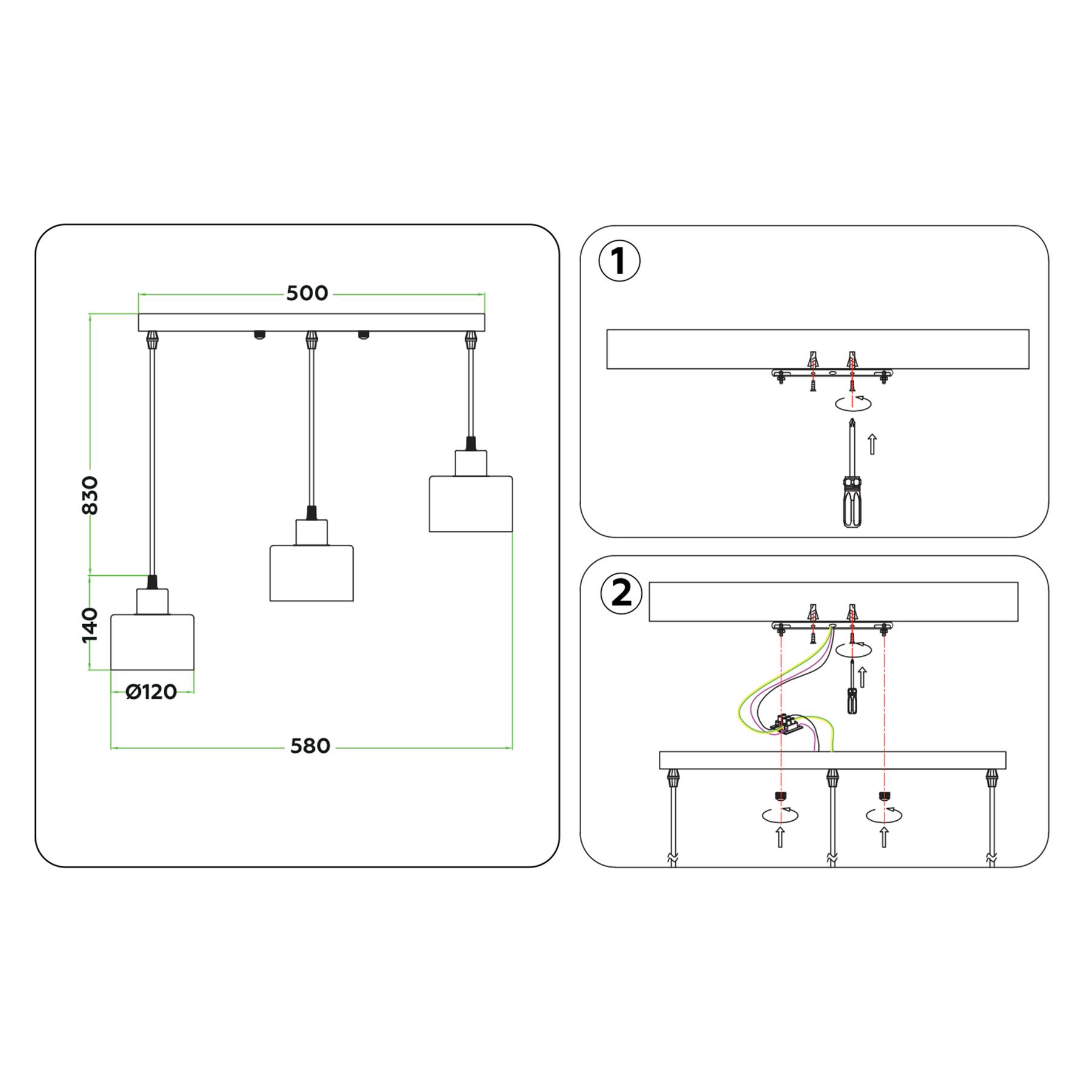 500

830

140

Ø120

580

1

2